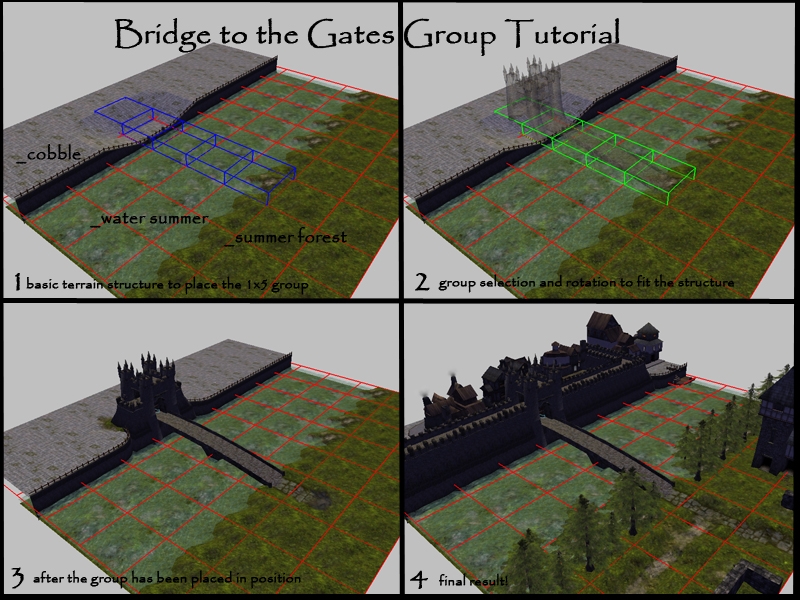 Bridge to the Gates Group Tutorial

_cobble
_water summer
_summer forest

1 basic terrain structure to place the 1x5 group

2 group selection and rotation to fit the structure

3 after the group has been placed in position

4 final result!