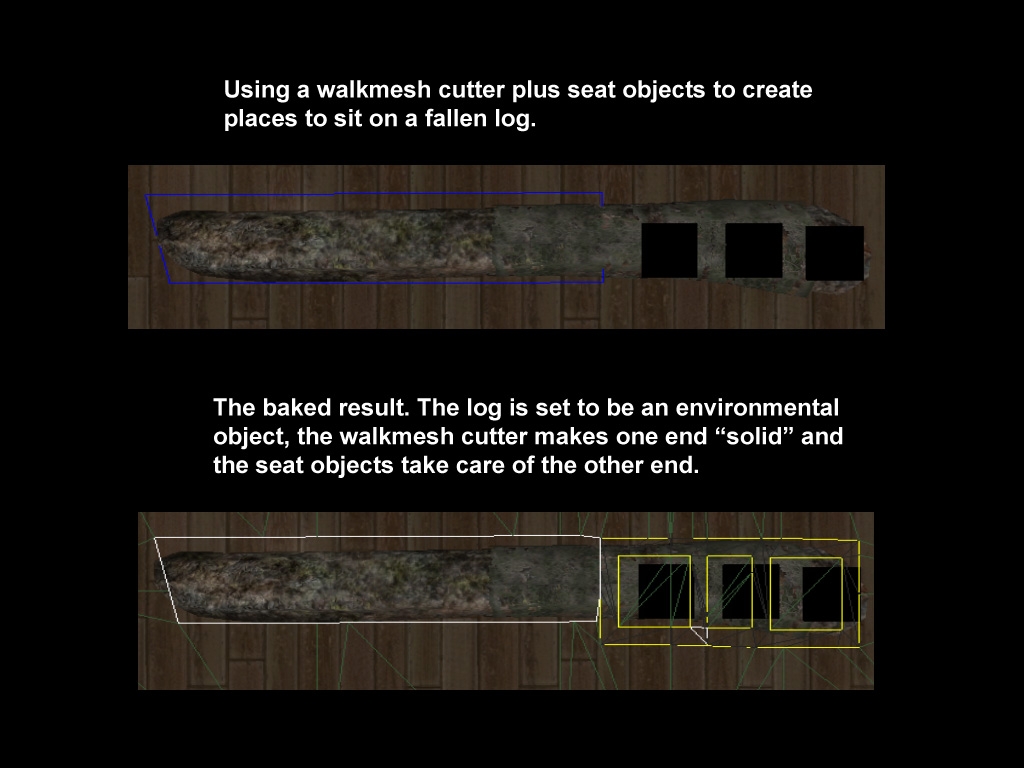 Using a walkmesh cutter plus seat objects to create places to sit on a fallen log.

The baked result. The log is set to be an environmental object, the walkmesh cutter makes one end “solid” and the seat objects take care of the other end.